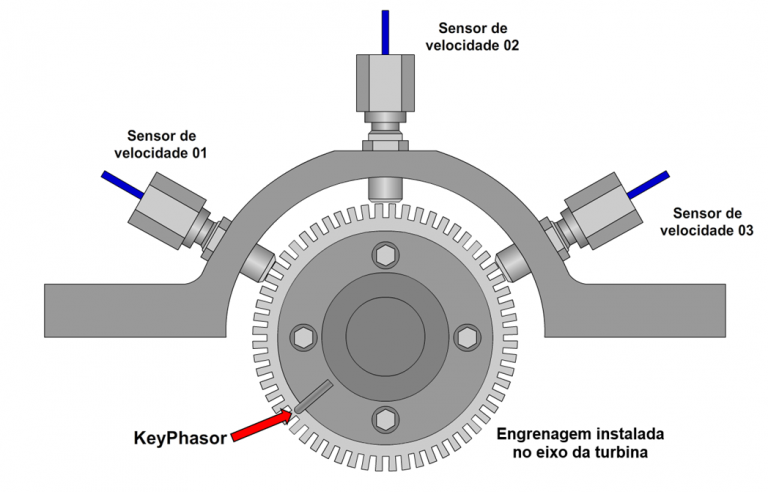 Sensor de velocidade 02

Sensor de velocidade 01

Sensor de velocidade 03

KeyPhasor

Engrenagem instalada no eixo da turbina